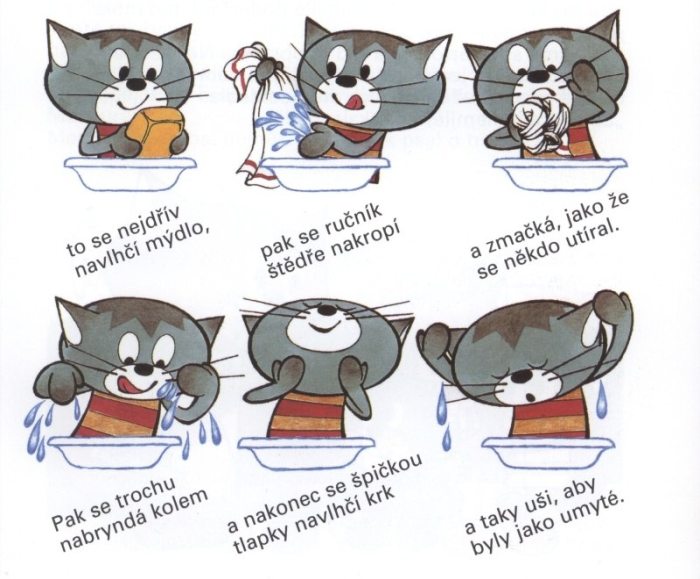 to se nejdřív navlhčí mýdlo,

pak se ručník štědře nakropí

a zmačká, jako že se někdo utíral.

Pak se trochu nabryndá kolem

a nakonec se špičkou tlapky navlhčí krk

a taky uši, aby byly jako umyté.